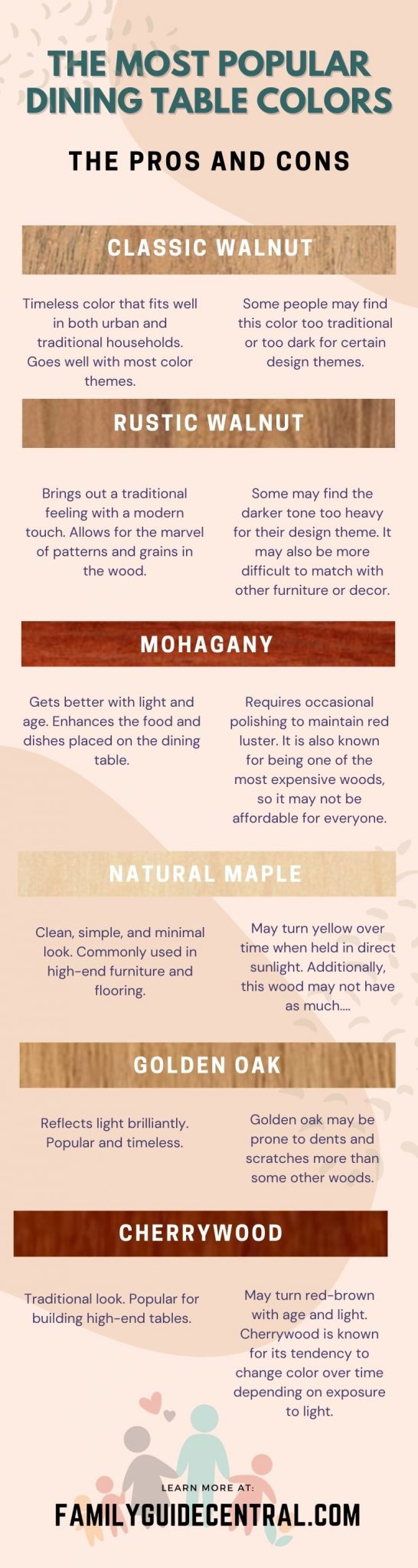 THE MOST POPULAR DINING TABLE COLORS

THE PROS AND CONS

CLASSIC WALNUT

Timeless color that fits well in both urban and traditional households. Goes well with most color themes.

Some people may find this color too traditional or too dark for certain design themes.

RUSTIC WALNUT

Brings out a traditional feeling with a modern touch. Allows for the marvel of patterns and grains in the wood.

Some may find the darker tone too heavy for their design theme. It may also be more difficult to match with other furniture or decor.

MOHAGANY

Gets better with light and age. Enhances the food and dishes placed on the dining table.

Requires occasional polishing to maintain red luster. It is also known for being one of the most expensive woods, so it may not be affordable for everyone.

NATURAL MAPLE

Clean, simple, and minimal look. Commonly used in high-end furniture and flooring.

May turn yellow over time when held in direct sunlight. Additionally, this wood may not have as much....

GOLDEN OAK

Reflects light brilliantly. Popular and timeless.

Golden oak may be prone to dents and scratches more than some other woods.

CHERRYWOOD

Traditional look. Popular for building high-end tables.

May turn red-brown with age and light. Cherrywood is known for its tendency to change color over time depending on exposure to light.

LEARN MORE AT:

FAMILYGUIDECENTRAL.COM